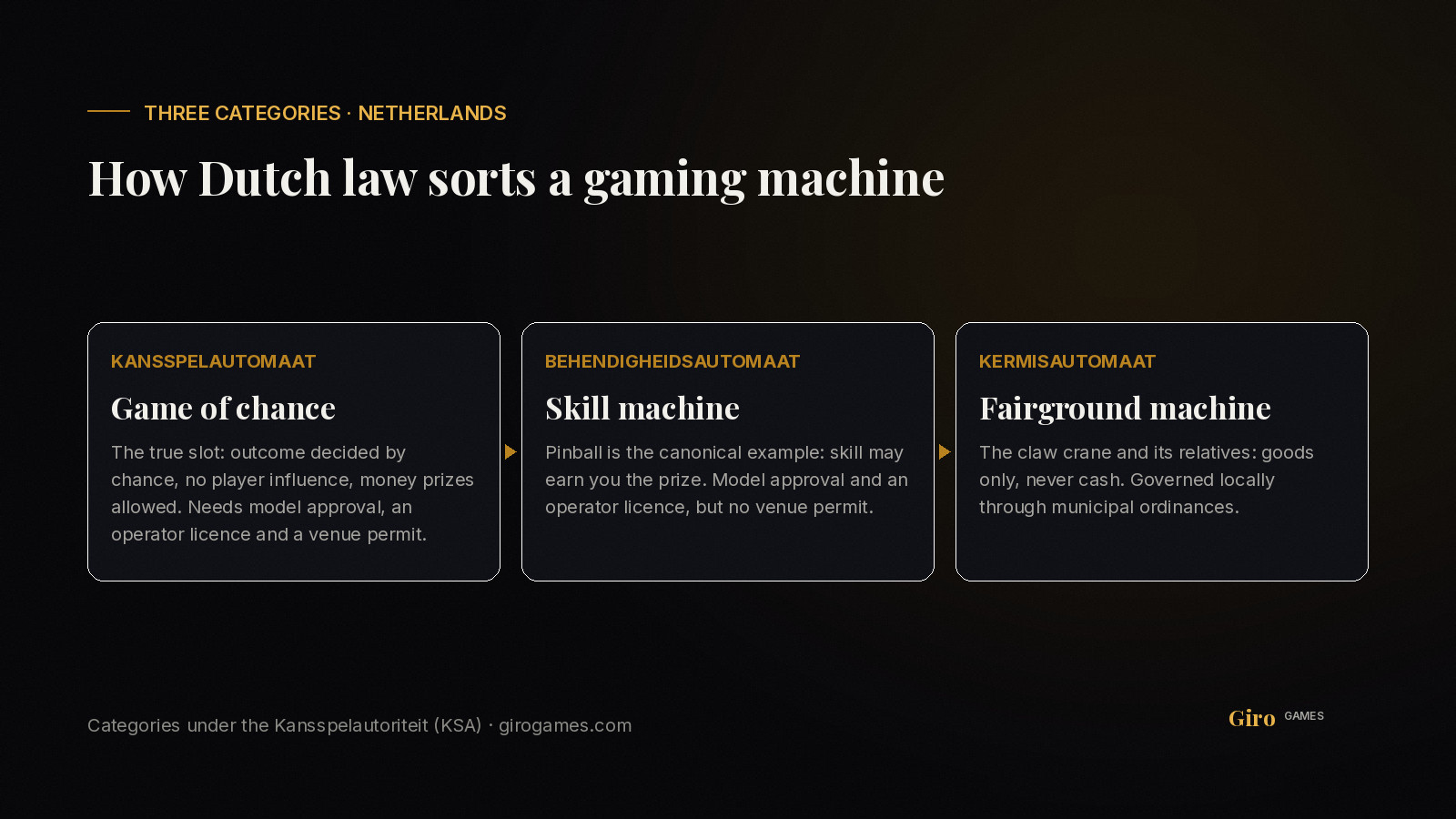 THREE CATEGORIES · NETHERLANDS

How Dutch law sorts a gaming machine

KANSSPELAUTOMAAT

Game of chance

The true slot: outcome decided by chance, no player influence, money prizes allowed. Needs model approval, an operator licence and a venue permit.

BEHENDIGHEIDSAUTOMAAT

Skill machine

Pinball is the canonical example: skill may earn you the prize. Model approval and an operator licence, but no venue permit.

KERMISAUTOMAAT

Fairground machine

The claw crane and its relatives: goods only, never cash. Governed locally through municipal ordinances.

Categories under the Kansspelautoriteit (KSA) · girogames.com

Giro GAMES